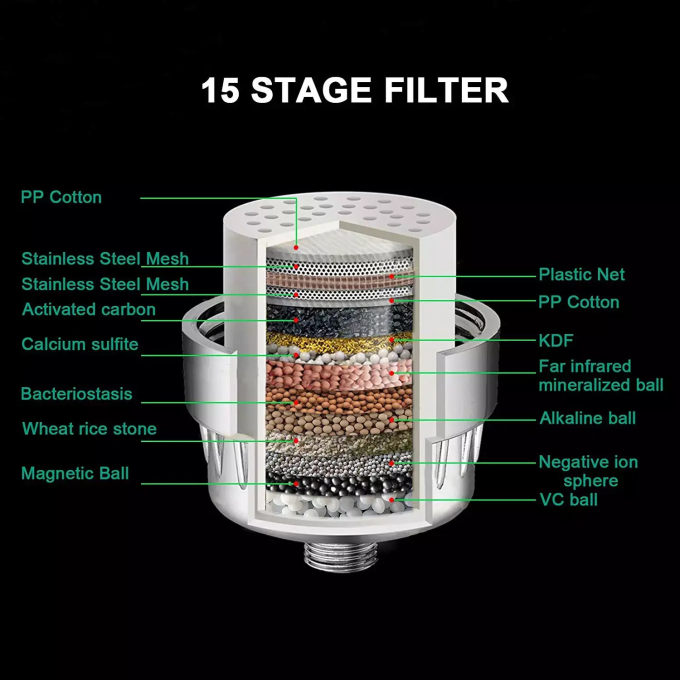 15 STAGE FILTER

PP Cotton

Stainless Steel Mesh

Stainless Steel Mesh

Activated carbon

Calcium sulfite

Bacteriostasis

Wheat rice stone

Magnetic Ball

Plastic Net

PP Cotton

KDF

Far infrared mineralized ball

Alkaline ball

Negative ion sphere

VC ball