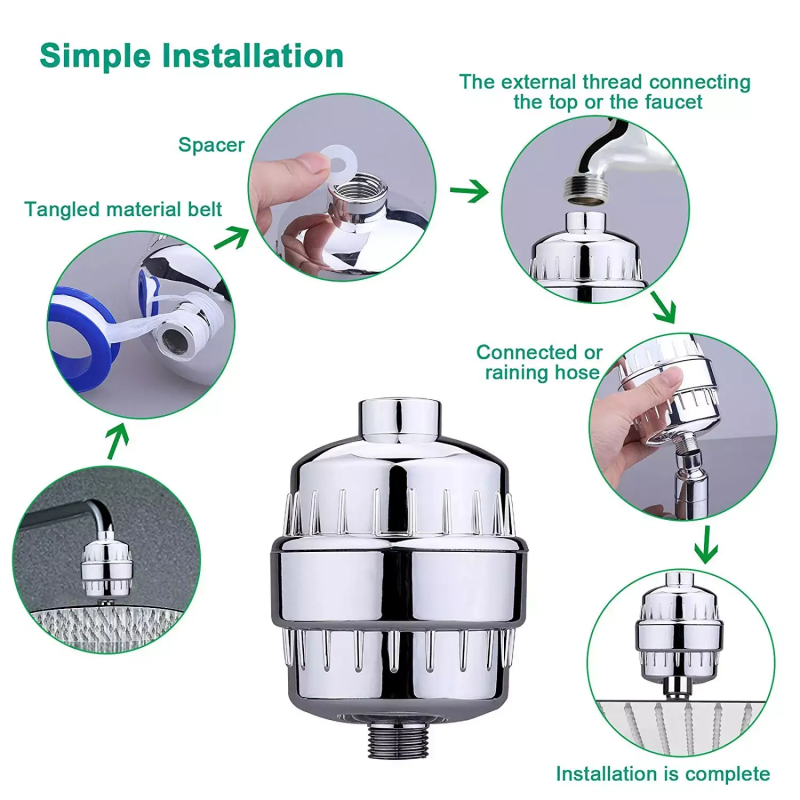 Simple Installation

Tangled material belt

Spacer

The external thread connecting the top or the faucet

Connected or raining hose

Installation is complete