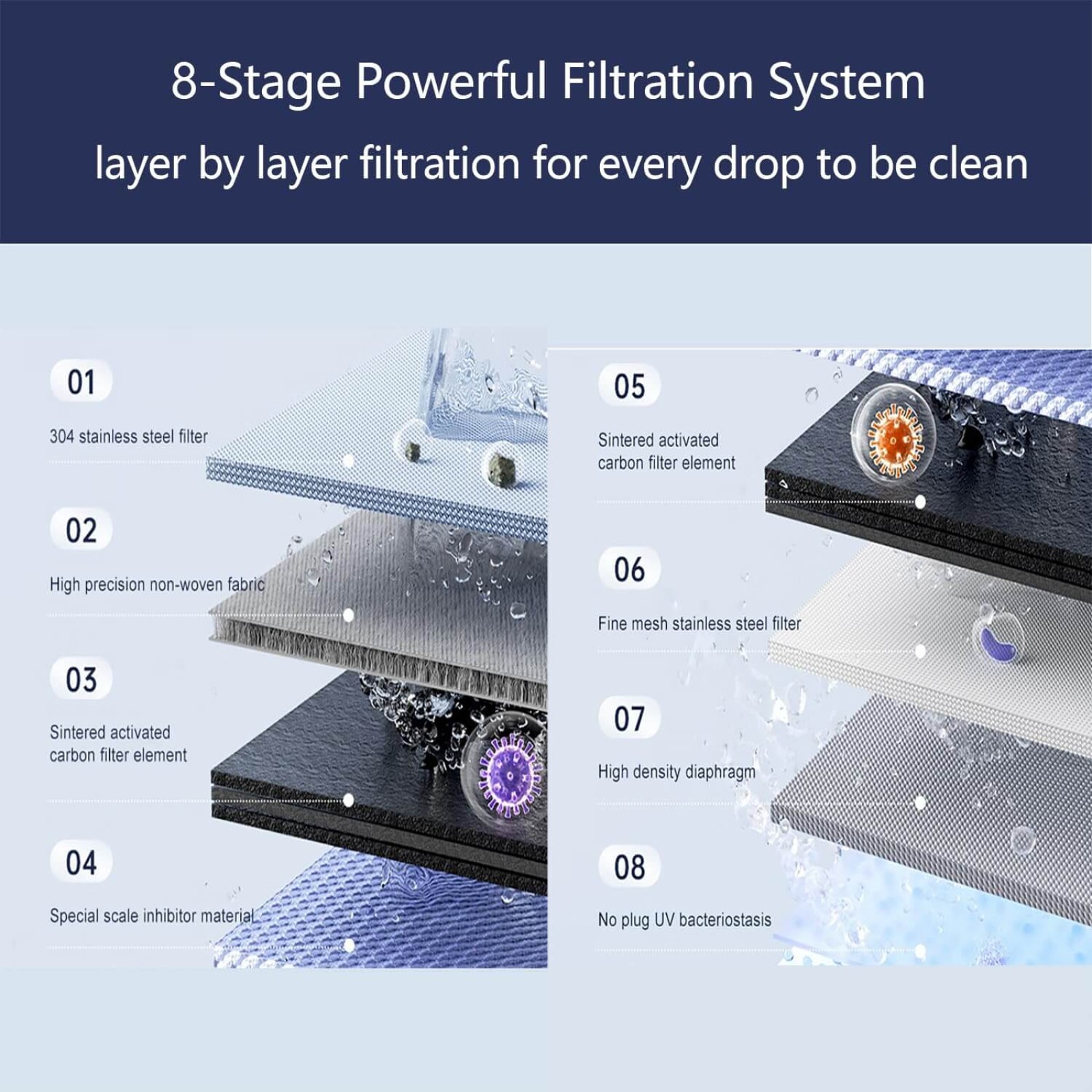 8-Stage Powerful Filtration System

layer by layer filtration for every drop to be clean

01

304 stainless steel filter

02

High precision non-woven fabric

03

Sintered activated carbon filter element

04

Special scale inhibitor material

05

Sintered activated carbon filter element

06

Fine mesh stainless steel filter

07

High density diaphragm

08

No plug UV bacteriostasis