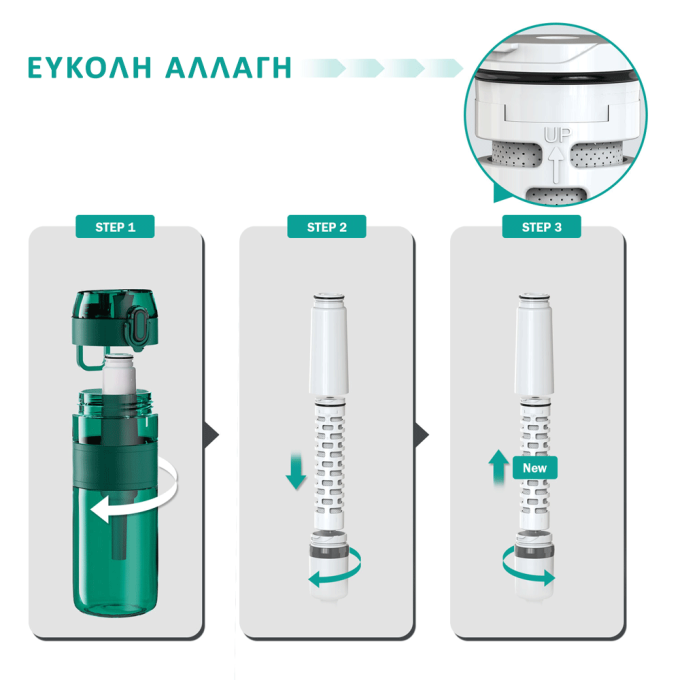 ΕΥΚΟΛΗ ΑΛΛΑΓΗ

UP

STEP 1

STEP 2

STEP 3

New