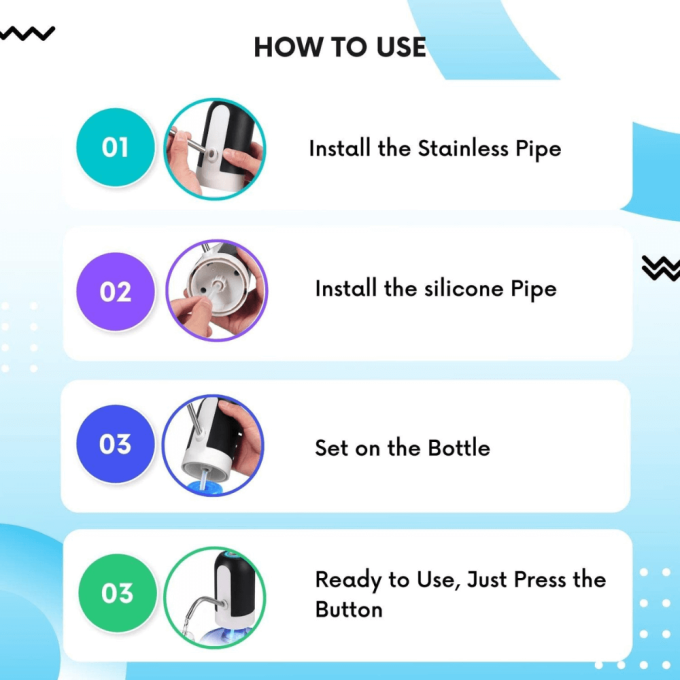 HOW TO USE

01

Install the Stainless Pipe

02

Install the silicone Pipe

03

Set on the Bottle

03

Ready to Use, Just Press the Button