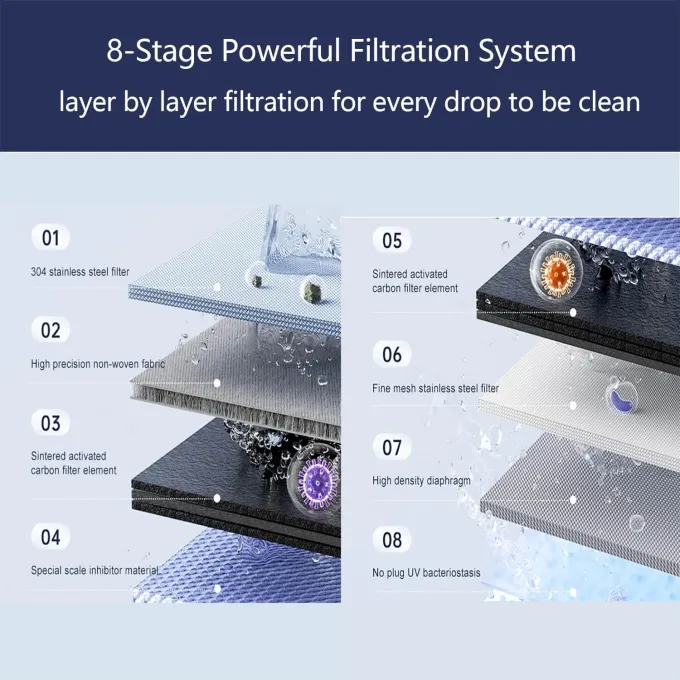 8-Stage Powerful Filtration System
layer by layer filtration for every drop to be clean

01
304 stainless steel filter

02
High precision non-woven fabric

03
Sintered activated carbon filter element

04
Special scale inhibitor material

05
Sintered activated carbon filter element

06
Fine mesh stainless steel filter

07
High density diaphragm

08
No plug UV bacteriostasis