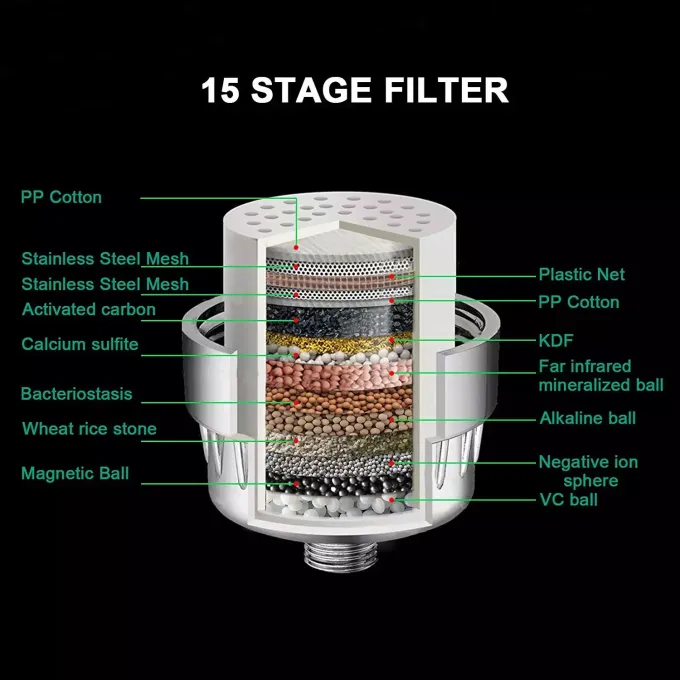 15 STAGE FILTER

PP Cotton

Stainless Steel Mesh

Stainless Steel Mesh

Activated carbon

Calcium sulfite

Bacteriostasis

Wheat rice stone

Magnetic Ball

Plastic Net

PP Cotton

KDF

Far infrared mineralized ball

Alkaline ball

Negative ion sphere

VC ball