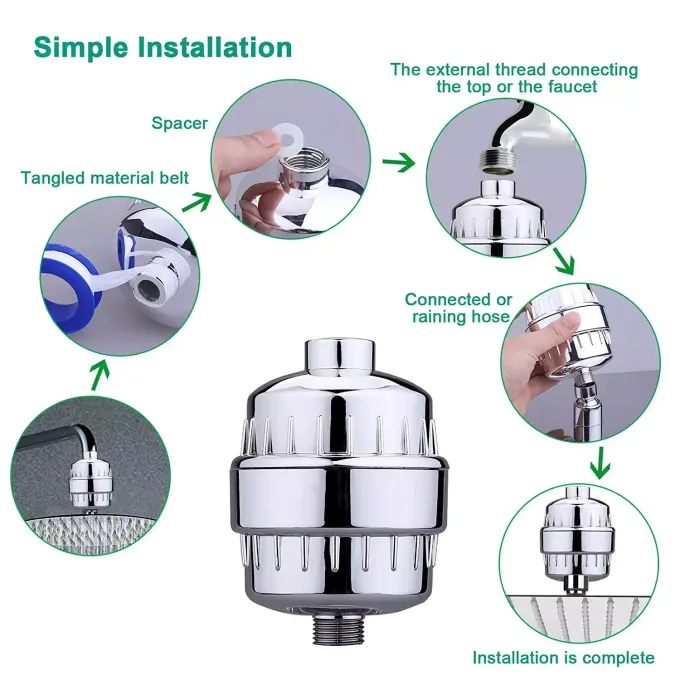 Simple Installation

Tangled material belt

Spacer

The external thread connecting the top or the faucet

Connected or raining hose

Installation is complete